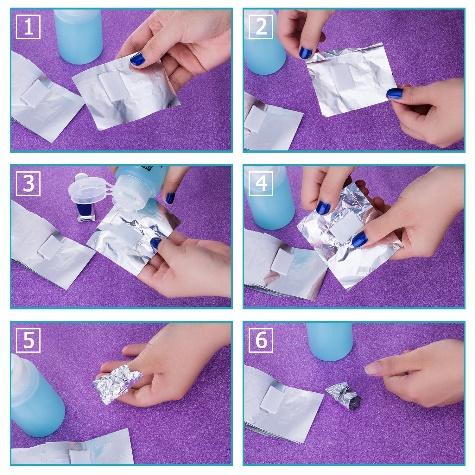 1

2

3

4

5

6